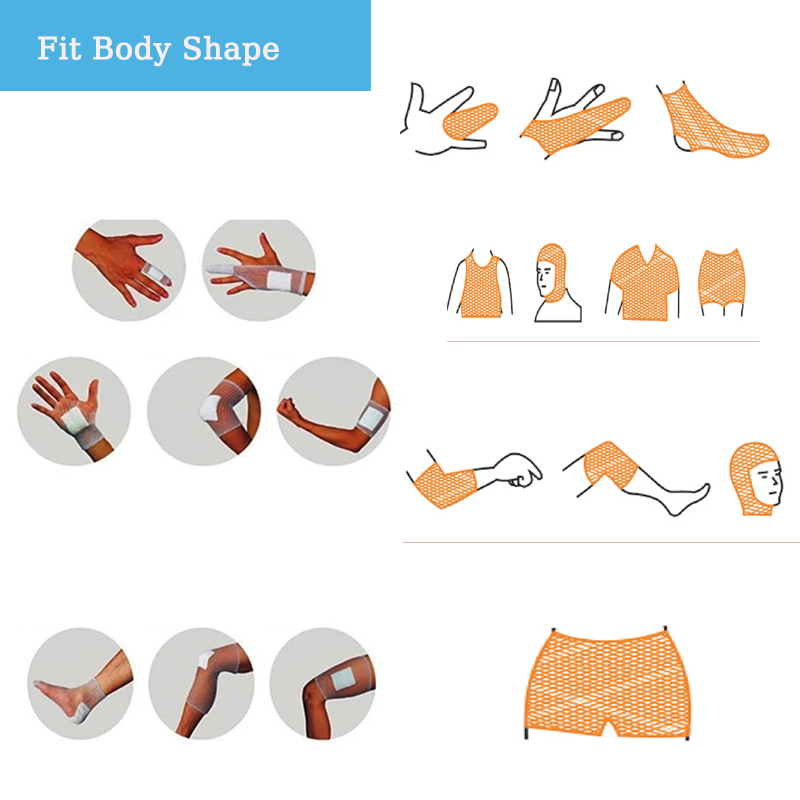 Fit Body Shape